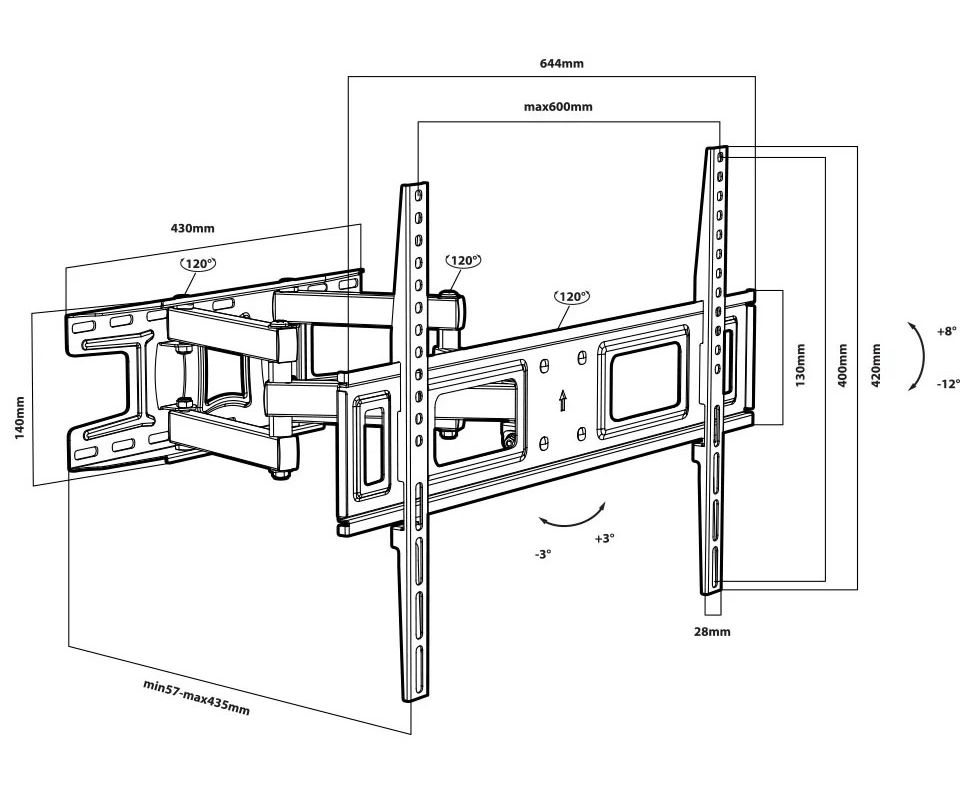 644mm

max600mm

430mm

120°

120°

120°

140mm

130mm

400mm

420mm

+8°

-12°

-3°

+3°

28mm

min57-max435mm