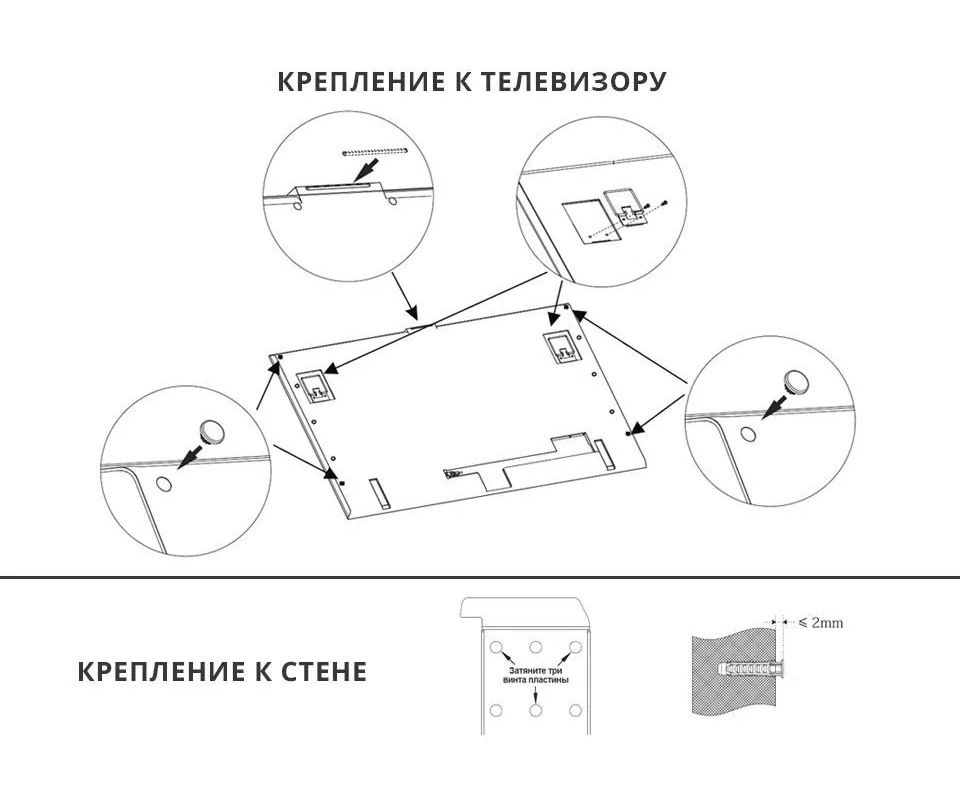 КРЕПЛЕНИЕ К ТЕЛЕВИЗОРУ

КРЕПЛЕНИЕ К СТЕНЕ

Затяните три винта пластины

$\leqslant 2$mm