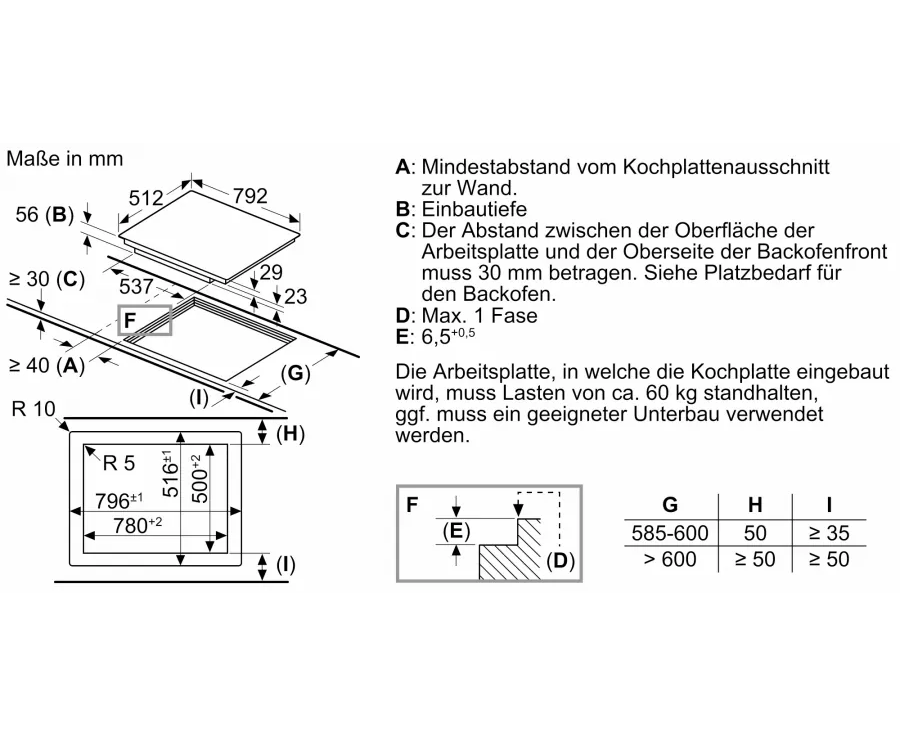 Maße in mm

512
792
56 (B)
≥ 30 (C)
537
29
23
F
≥ 40 (A)
(G)
(I)
R 10
(H)
R 5
$516^{\pm1}$
$500^{+2}$
$796^{\pm1}$
$780^{+2}$
(I)

A: Mindestabstand vom Kochplattenausschnitt zur Wand.
B: Einbautiefe
C: Der Abstand zwischen der Oberfläche der Arbeitsplatte und der Oberseite der Backofenfront muss 30 mm betragen. Siehe Platzbedarf für den Backofen.
D: Max. 1 Fase
E: $6,5^{+0,5}$

Die Arbeitsplatte, in welche die Kochplatte eingebaut wird, muss Lasten von ca. 60 kg standhalten, ggf. muss ein geeigneter Unterbau verwendet werden.

F
(E)
(D)

| G | H | I |
|---|---|---|
| 585-600 | 50 | ≥ 35 |
| > 600 | ≥ 50 | ≥ 50 |