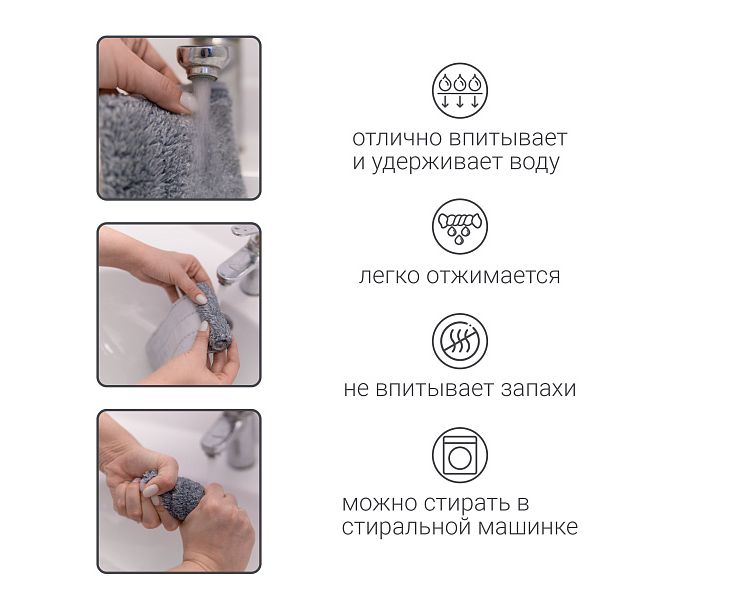 отлично впитывает и удерживает воду

легко отжимается

не впитывает запахи

можно стирать в стиральной машинке