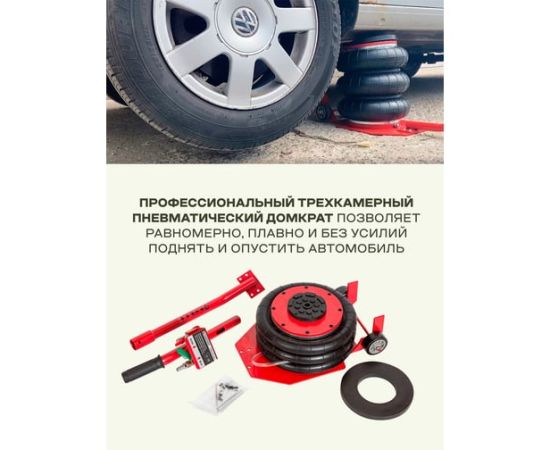 ПРОФЕССИОНАЛЬНЫЙ ТРЕХКАМЕРНЫЙ ПНЕВМАТИЧЕСКИЙ ДОМКРАТ ПОЗВОЛЯЕТ РАВНОМЕРНО, ПЛАВНО И БЕЗ УСИЛИЙ ПОДНЯТЬ И ОПУСТИТЬ АВТОМОБИЛЬ