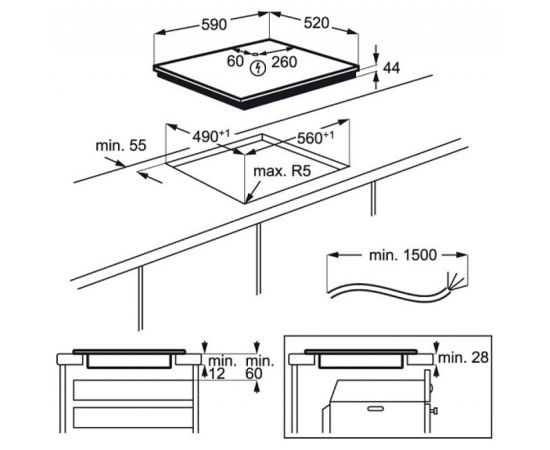 590
520
60
260
44
min. 55
$490^{+1}$
$560^{+1}$
max. R5
min. 1500
min.
12
min.
60
min. 28