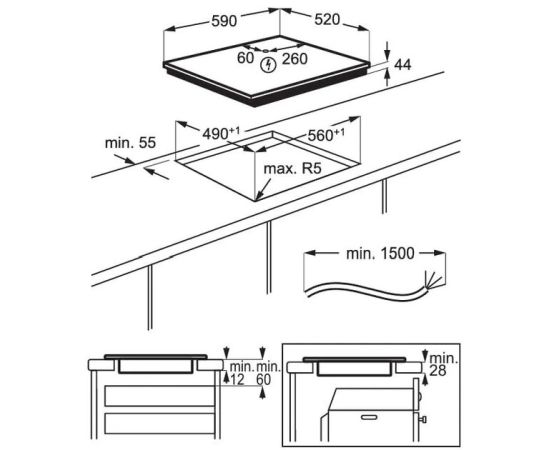 590
520
60
260
44
min. 55
$490^{+1}$
$560^{+1}$
max. R5
min. 1500
min.
12
min.
60
min.
28