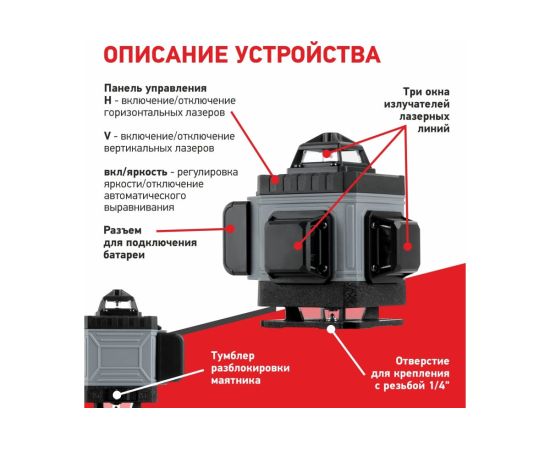 ОПИСАНИЕ УСТРОЙСТВА

Панель управления
H - включение/отключение горизонтальных лазеров

V - включение/отключение вертикальных лазеров

вкл/яркость - регулировка яркости/отключение автоматического выравнивания

Разъем для подключения батареи

Три окна излучателей лазерных линий

Тумблер разблокировки маятника

Отверстие для крепления с резьбой 1/4"