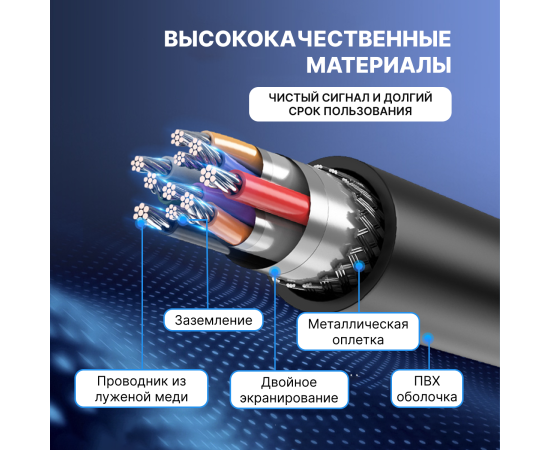 ВЫСОКОКАЧЕСТВЕННЫЕ МАТЕРИАЛЫ

ЧИСТЫЙ СИГНАЛ И ДОЛГИЙ СРОК ПОЛЬЗОВАНИЯ

Заземление

Металлическая оплетка

Проводник из луженой меди

Двойное экранирование

ПВХ оболочка