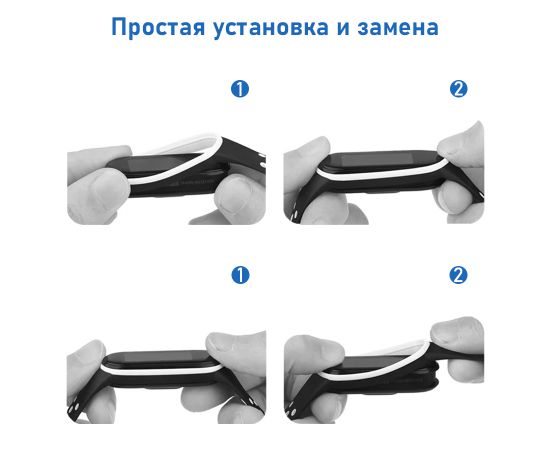 Простая установка и замена

1

2

1

2