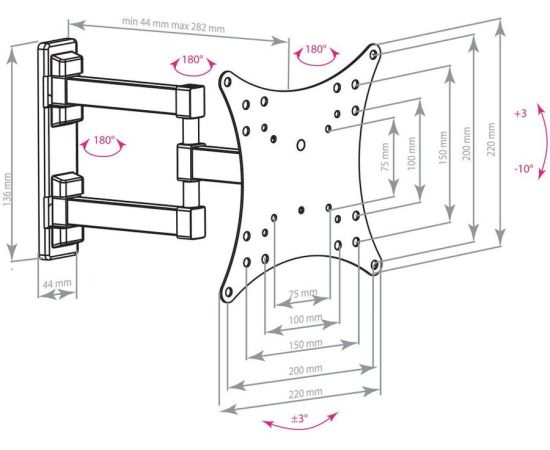 min 44 mm max 282 mm

180°

180°

180°

136 mm

44 mm

75 mm

100 mm

150 mm

200 mm

220 mm

+3

-10°

75 mm

100 mm

150 mm

200 mm

220 mm

±3°