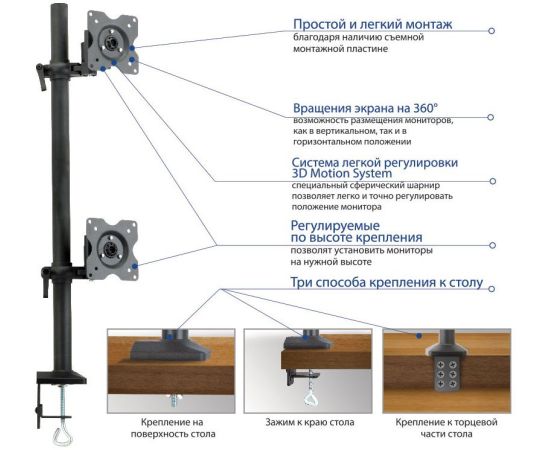 Простой и легкий монтаж
благодаря наличию съемной монтажной пластине

Вращения экрана на 360°
возможность размещения мониторов, как в вертикальном, так и в горизонтальном положении

Система легкой регулировки 3D Motion System
специальный сферический шарнир позволяет легко и точно регулировать положение монитора

Регулируемые по высоте крепления
позволят установить мониторы на нужной высоте

Три способа крепления к столу

Крепление на поверхность стола

Зажим к краю стола

Крепление к торцевой части стола