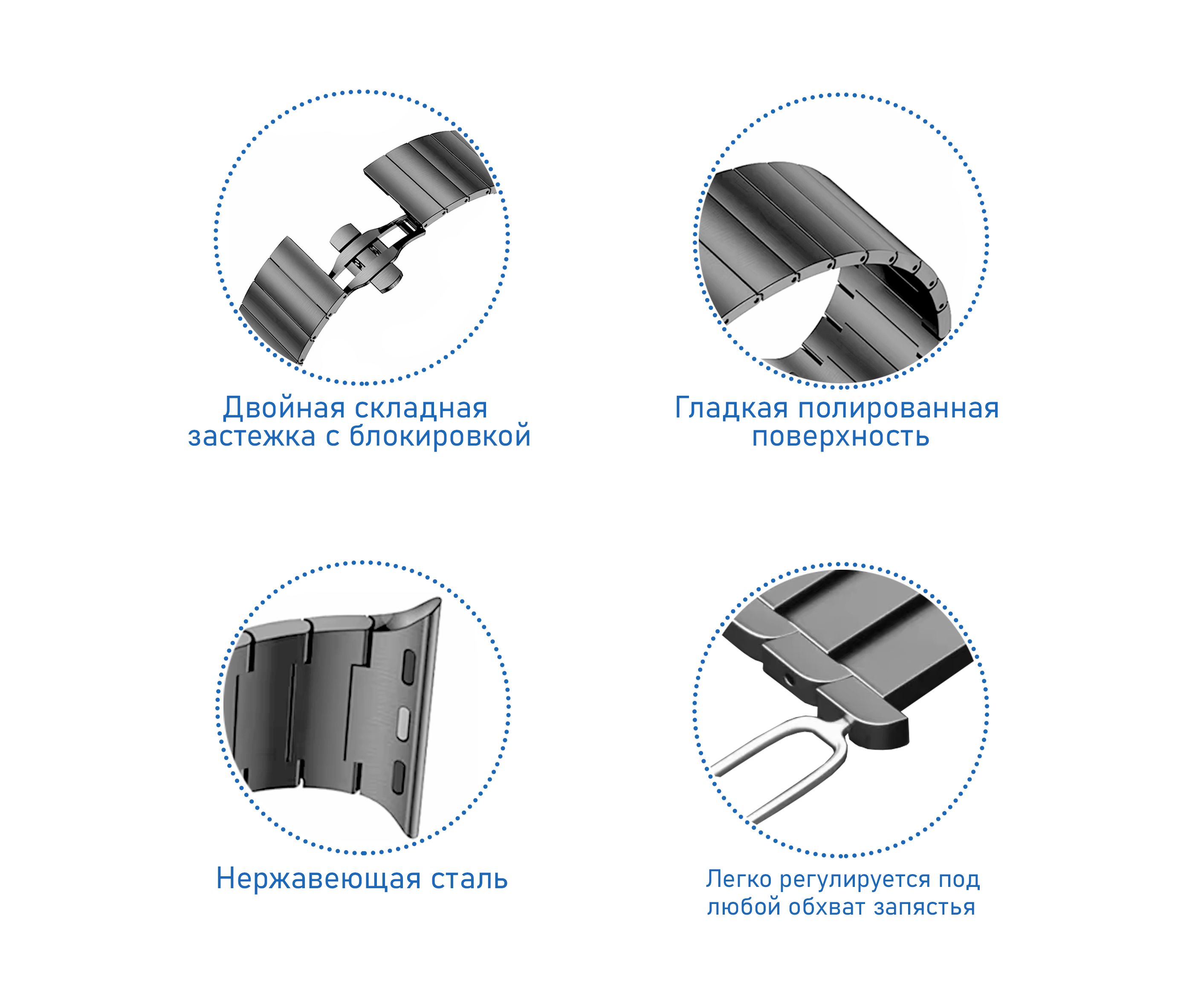 Двойная складная застежка с блокировкой

Гладкая полированная поверхность

Нержавеющая сталь

Легко регулируется под любой обхват запястья