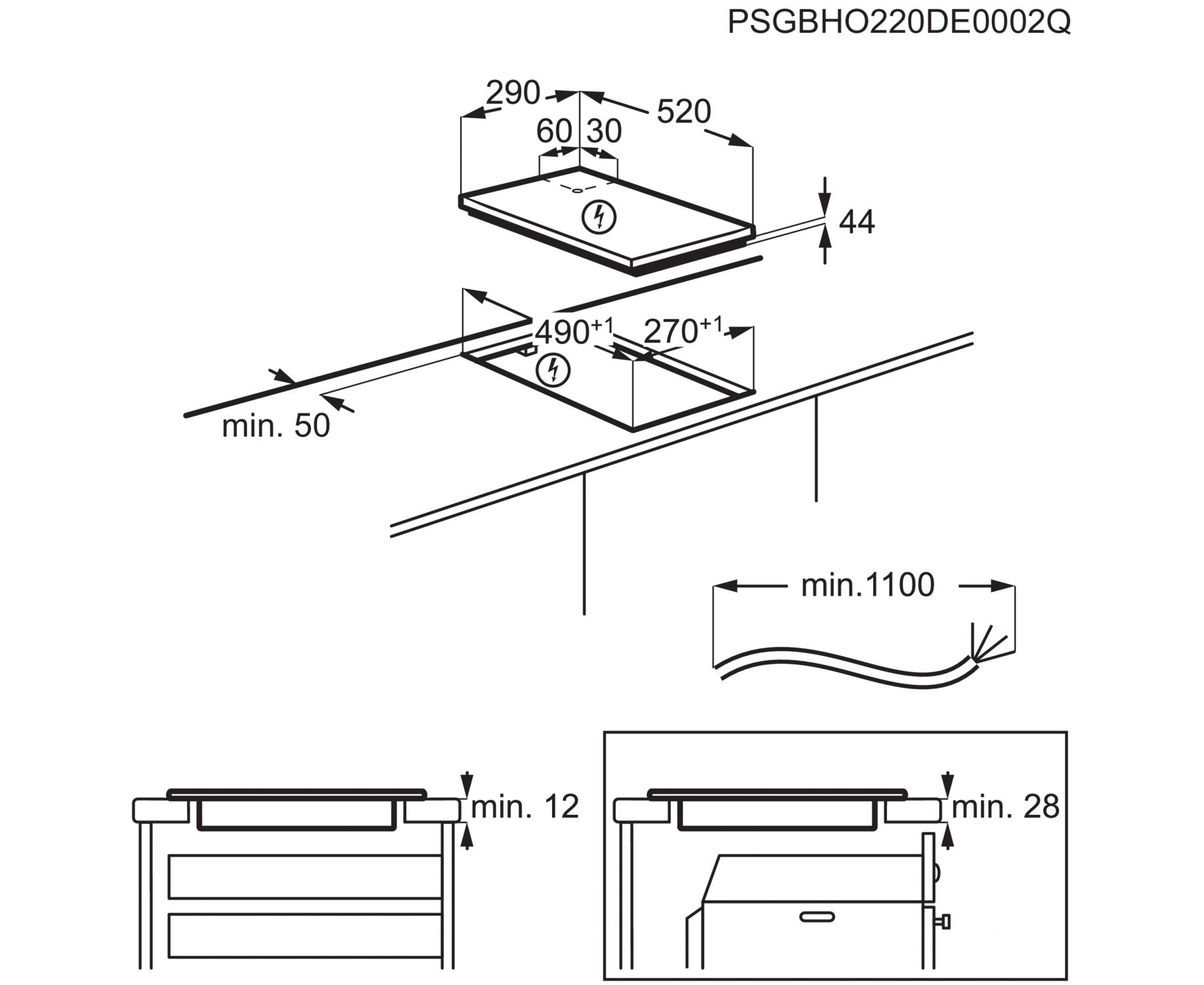 PSGBHO220DE0002Q

290

520

60

30

44

$490^{+1}$

$270^{+1}$

min. 50

min.1100

min. 12

min. 28