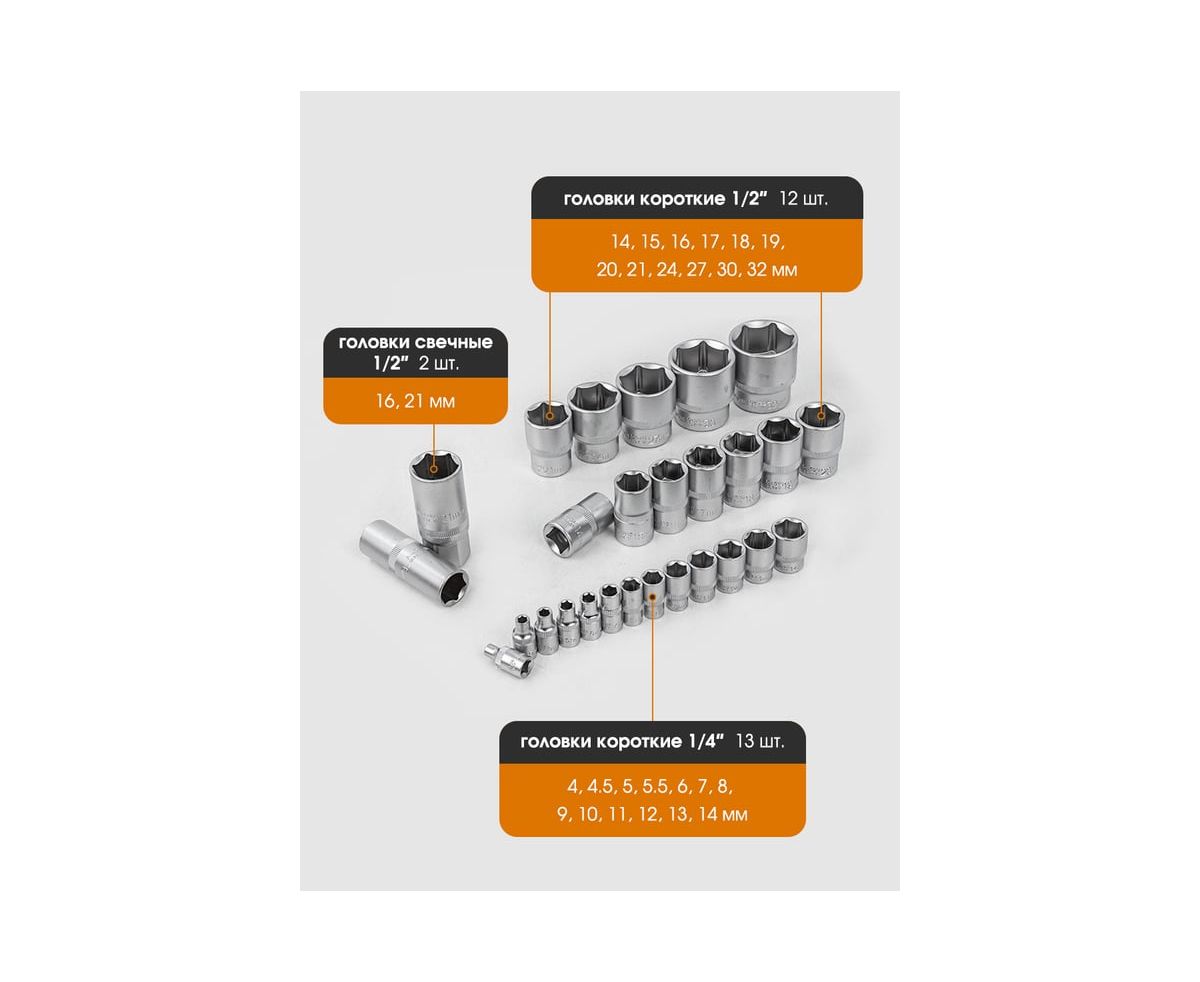 головки короткие 1/2" 12 шт.

14, 15, 16, 17, 18, 19, 20, 21, 24, 27, 30, 32 мм

головки свечные 1/2" 2 шт.

16, 21 мм

головки короткие 1/4" 13 шт.

4, 4.5, 5, 5.5, 6, 7, 8, 9, 10, 11, 12, 13, 14 мм