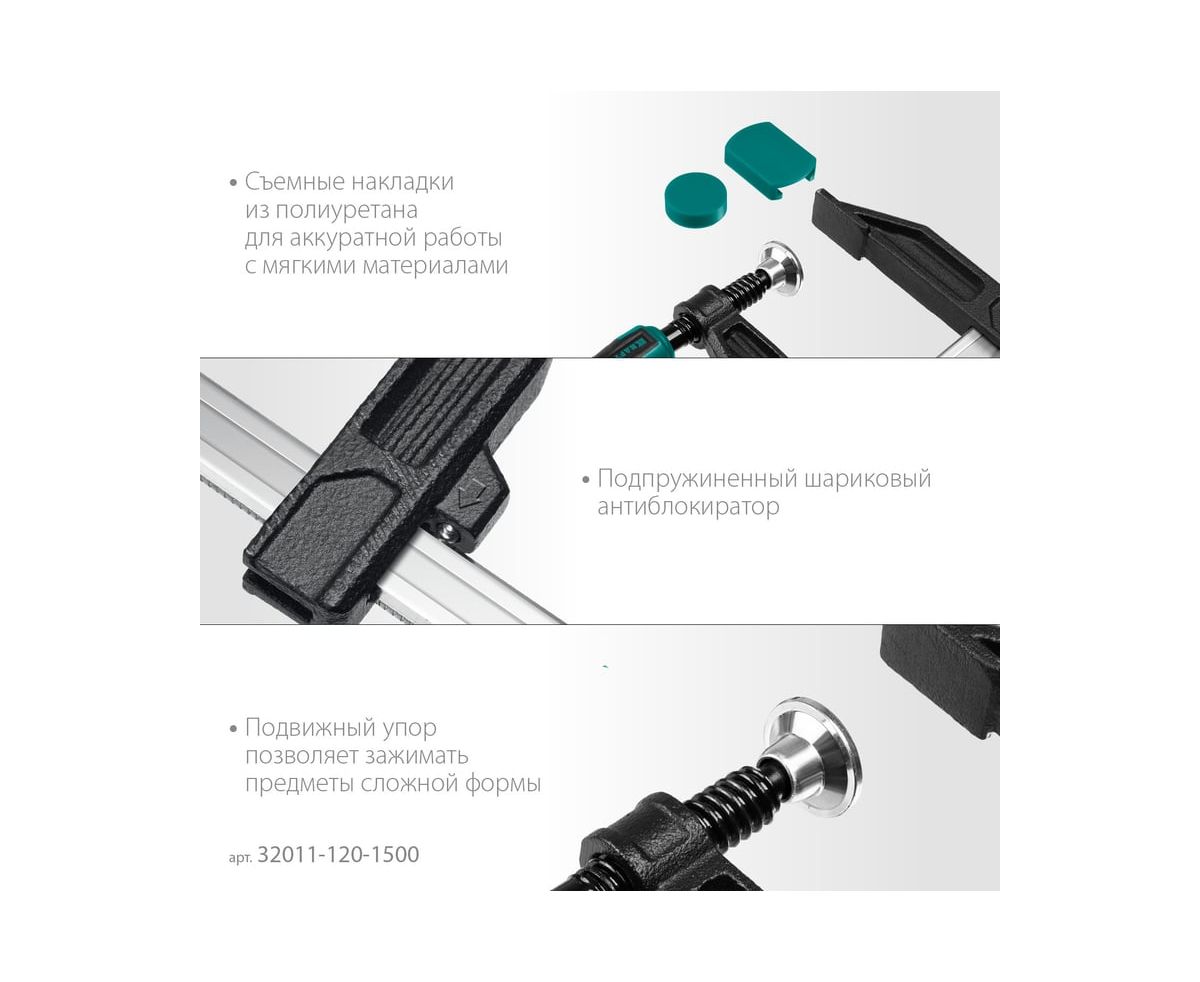 • Съемные накладки из полиуретана для аккуратной работы с мягкими материалами

• Подпружиненный шариковый антиблокиратор

• Подвижный упор позволяет зажимать предметы сложной формы

арт. 32011-120-1500