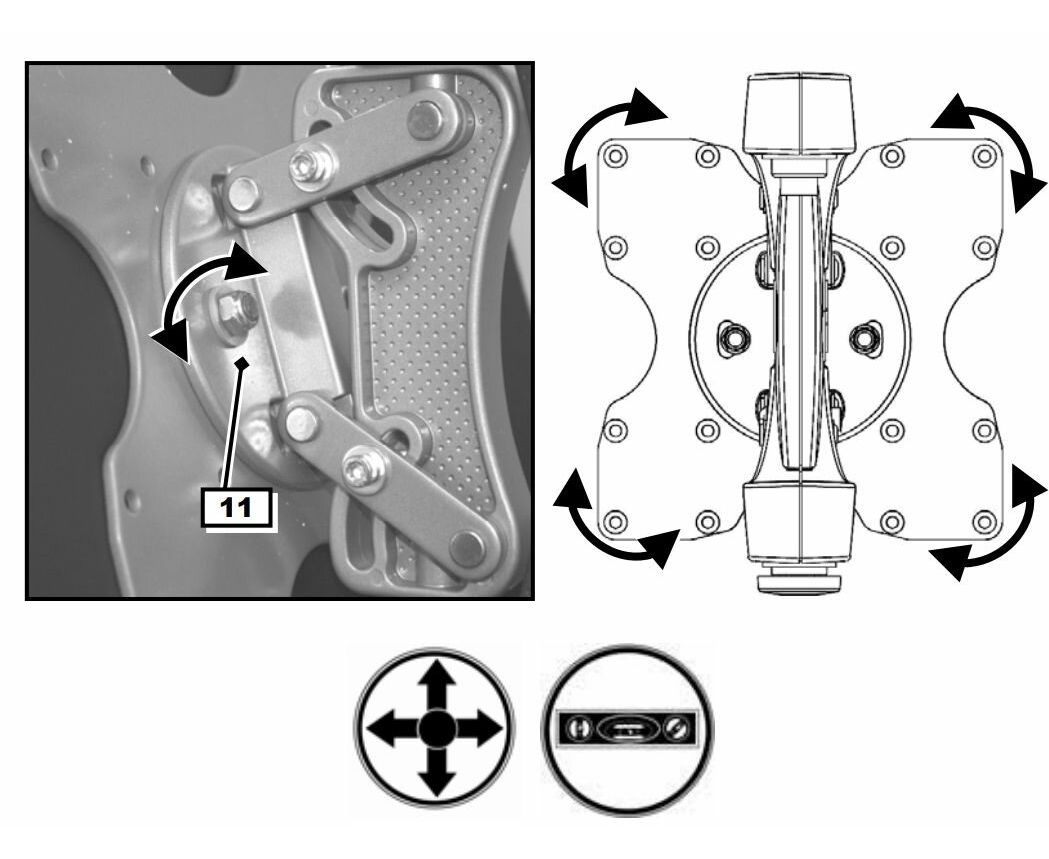 11