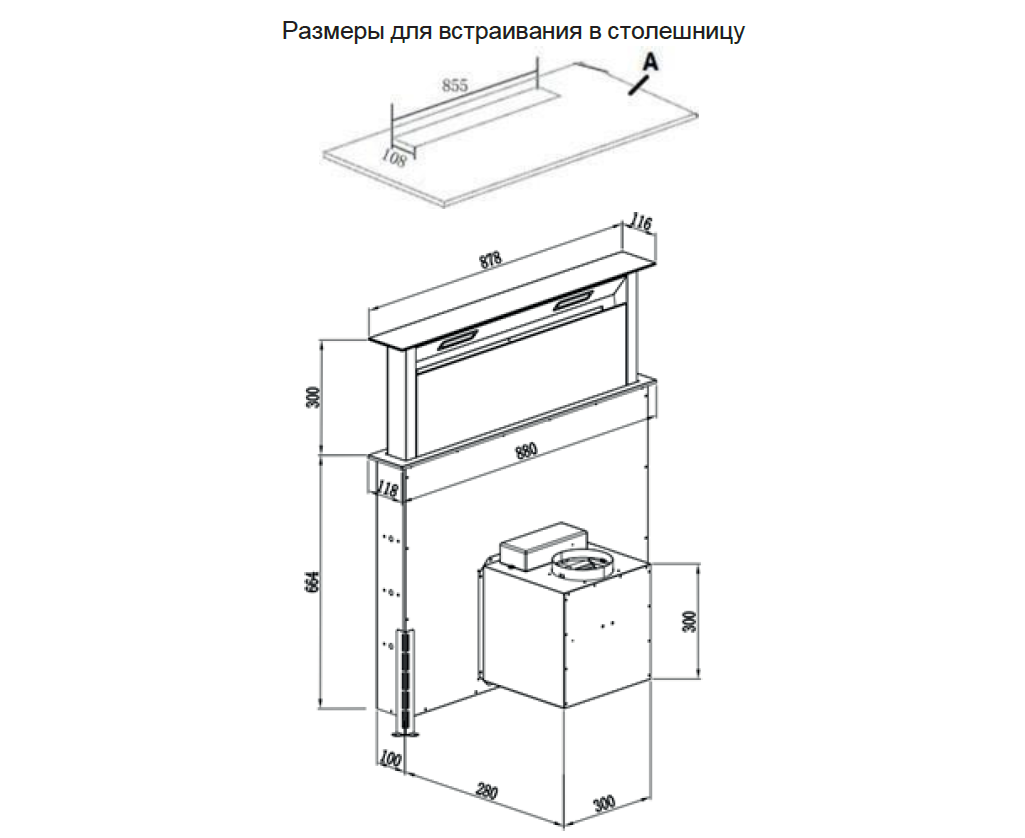 Размеры для встраивания в столешницу

855
A
108

878
116
300
880
118
664
300
100
280
300